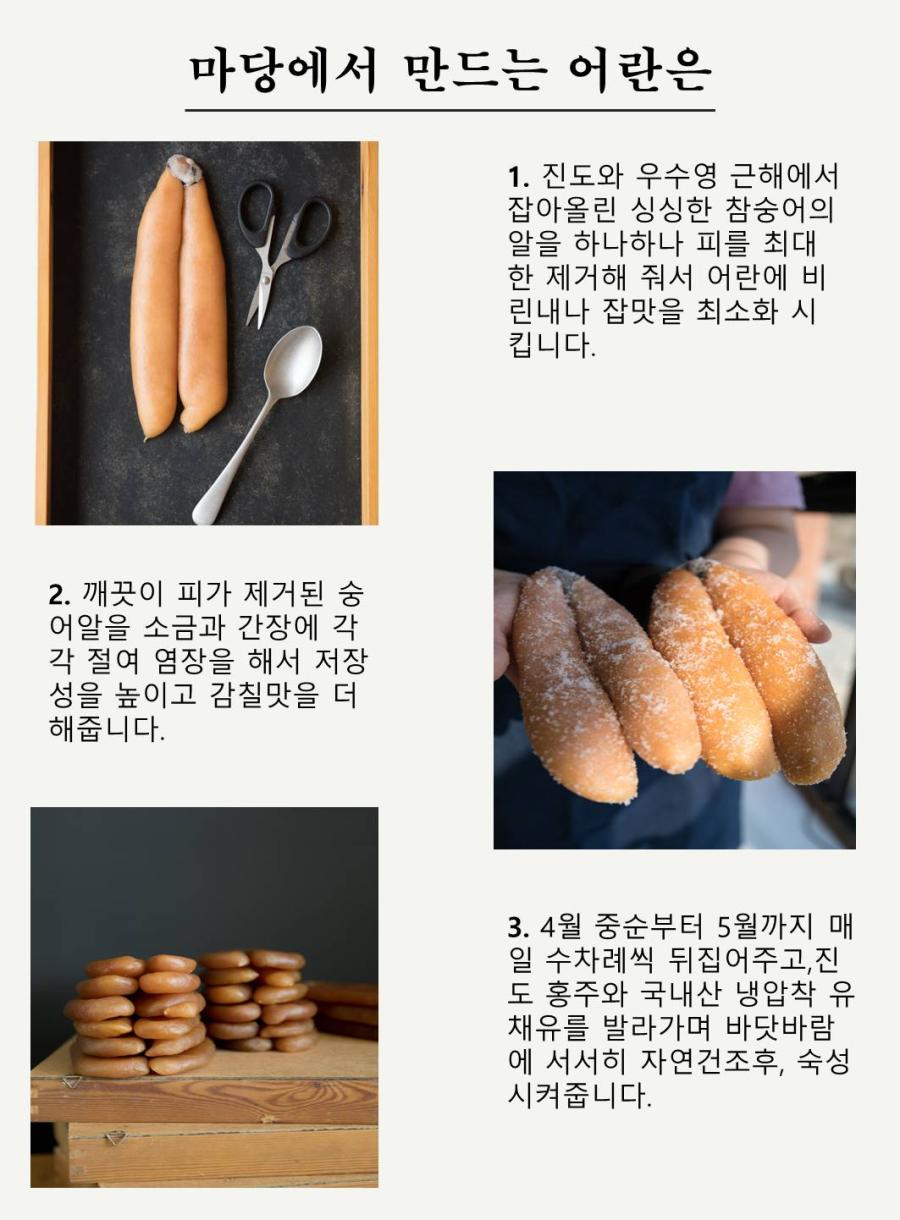 마당에서 만드는 어란은

1. 진도와 우수영 근해에서 잡아올린 싱싱한 참숭어의 알을 하나하나 피를 최대한 제거해 줘서 어란에 비린내나 잡맛을 최소화 시킵니다.

2. 깨끗이 피가 제거된 숭어알을 소금과 간장에 각각 절여 염장을 해서 저장성을 높이고 감칠맛을 더해줍니다.

3. 4월 중순부터 5월까지 매일 수차례씩 뒤집어주고,진도 홍주와 국내산 냉압착 유채유를 발라가며 바닷바람에 서서히 자연건조후, 숙성시켜줍니다.