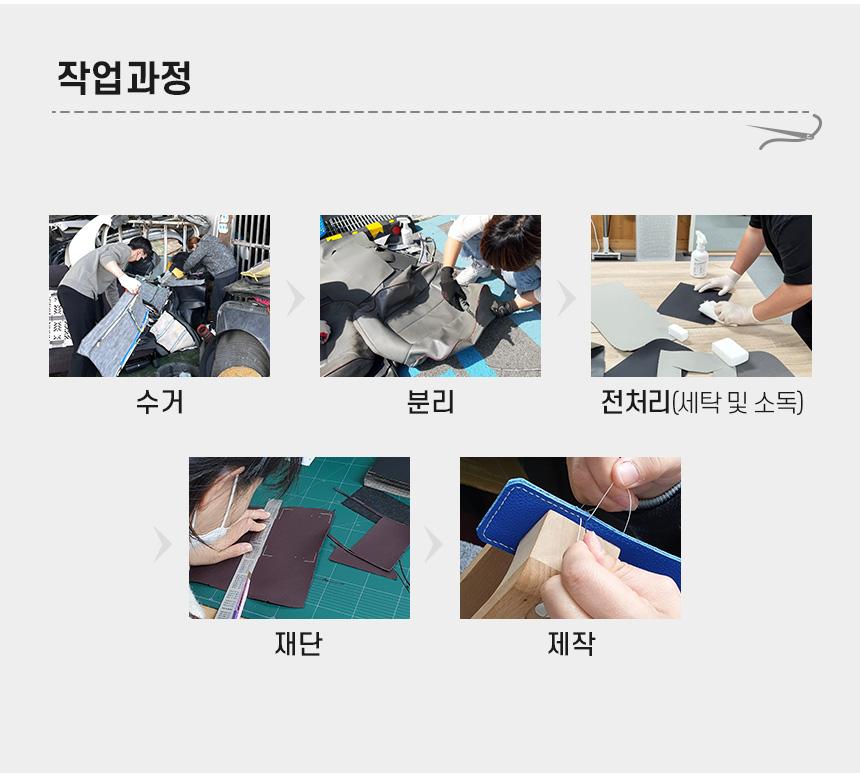 작업과정

수거

분리

전처리(세탁 및 소독)

재단

제작